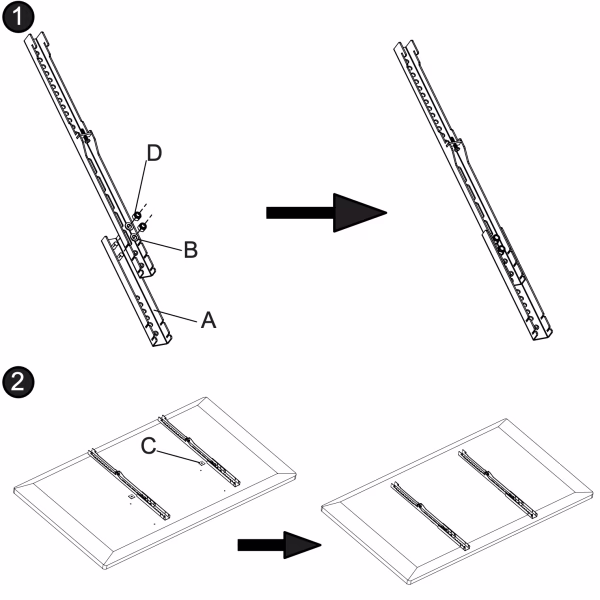 1

D

B

A

2

C