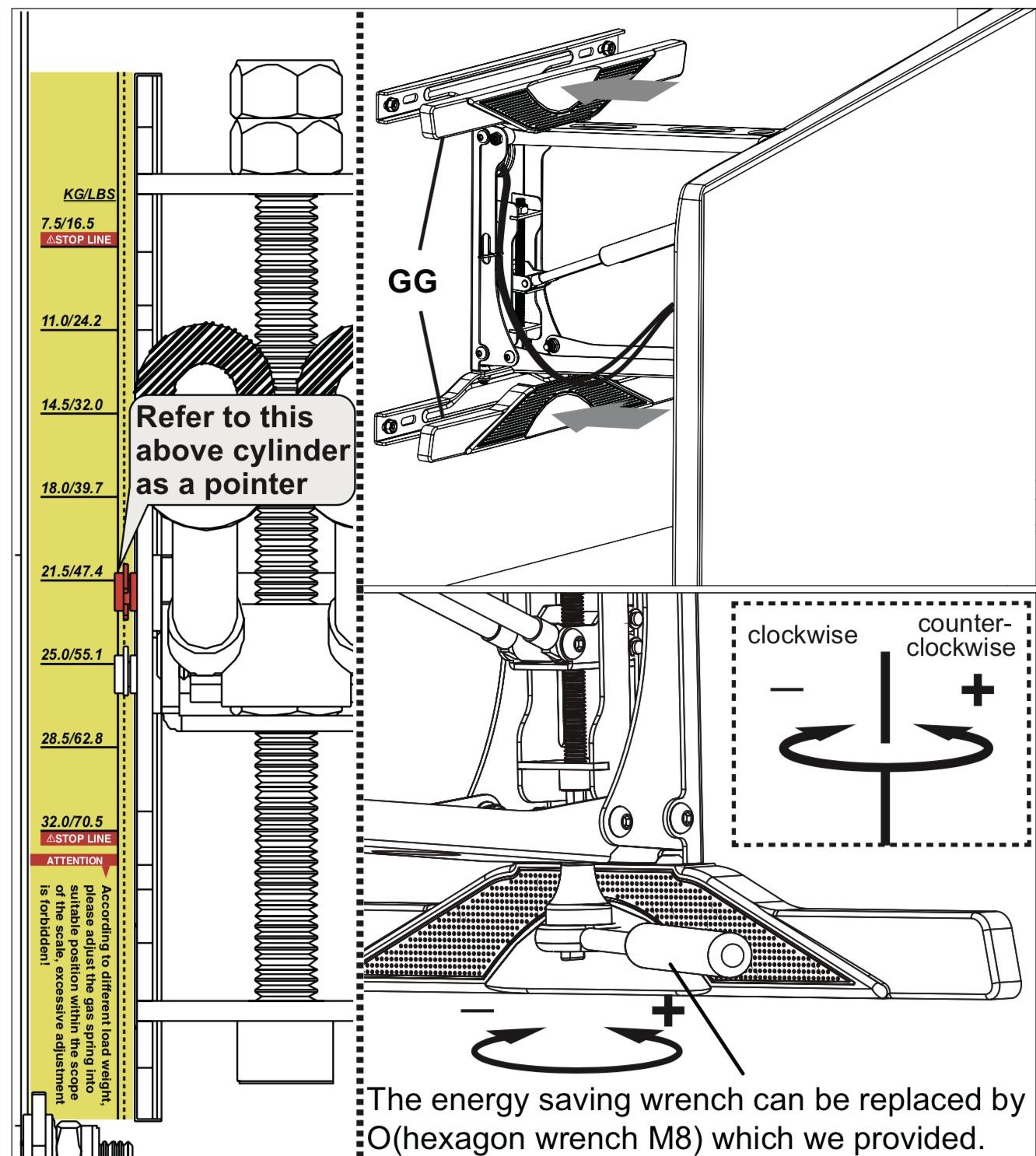 KG/LBS
7.5/16.5
⚠STOP LINE
11.0/24.2
14.5/32.0
18.0/39.7
21.5/47.4
25.0/55.1
28.5/62.8
32.0/70.5
⚠STOP LINE
ATTENTION
According to different load weight, please adjust the gas spring into suitable position within the scope of the scale, excessive adjustment is forbidden!

Refer to this above cylinder as a pointer

GG

clockwise
counter-clockwise
—
+

—
+

The energy saving wrench can be replaced by O(hexagon wrench M8) which we provided.