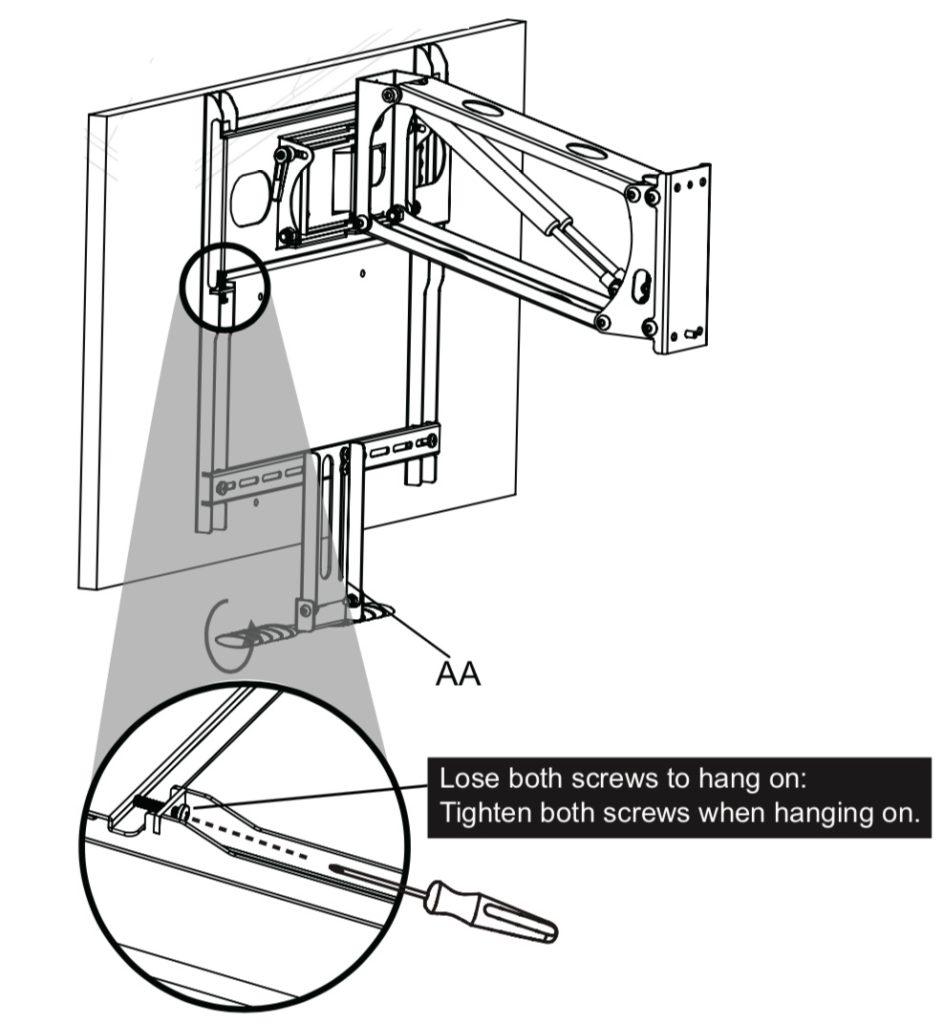 AA

Lose both screws to hang on:
Tighten both screws when hanging on.