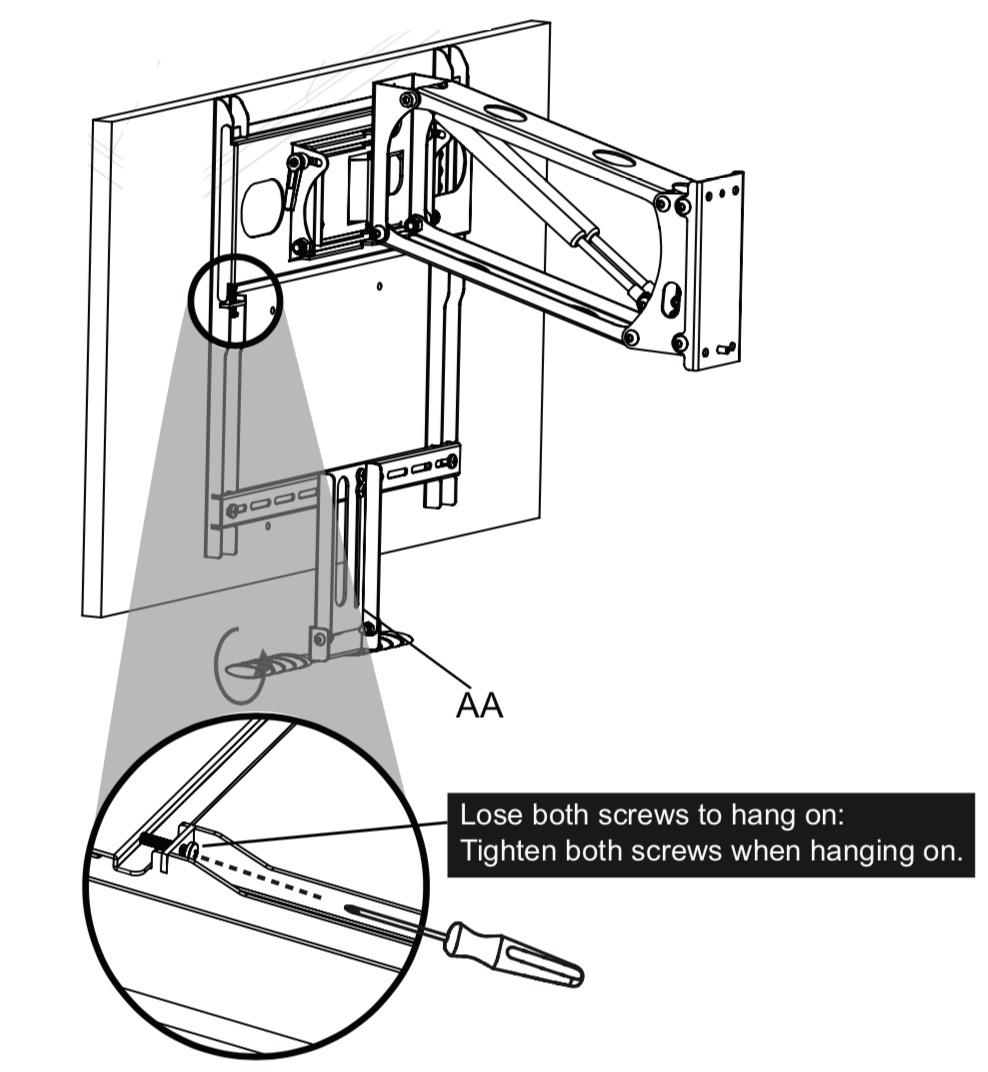 AA

Lose both screws to hang on:
Tighten both screws when hanging on.